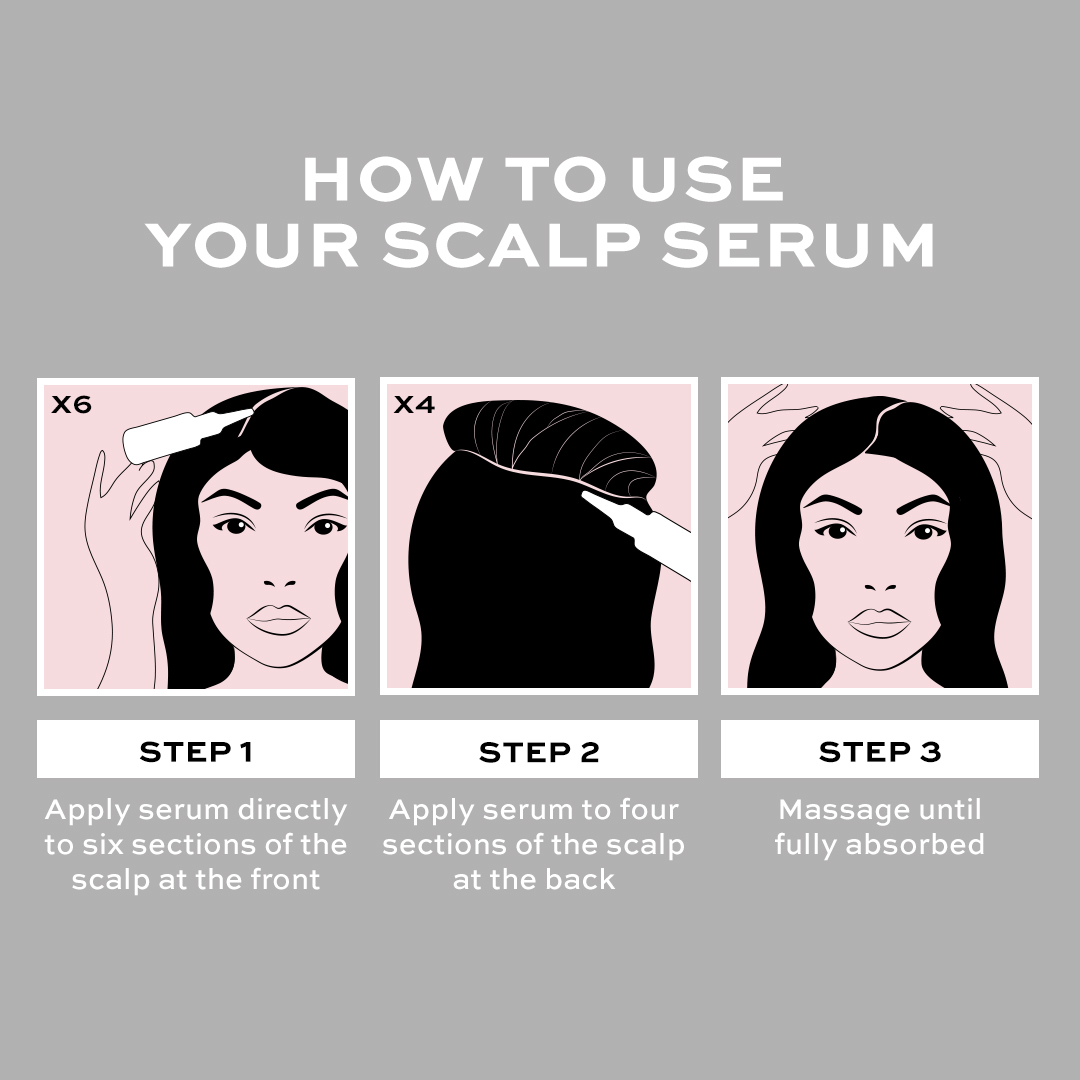 HOW TO USE
YOUR SCALP SERUM

X6

STEP 1

Apply serum directly to six sections of the scalp at the front

X4

STEP 2

Apply serum to four sections of the scalp at the back

STEP 3

Massage until fully absorbed